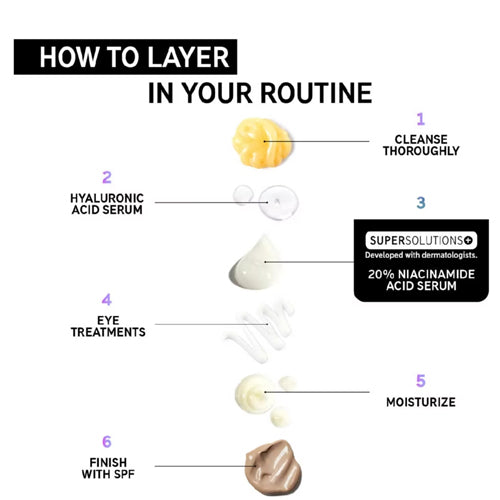 HOW TO LAYER IN YOUR ROUTINE

1
CLEANSE THOROUGHLY

2
HYALURONIC ACID SERUM

3
SUPERSOLUTIONS+
Developed with dermatologists.
20% NIACINAMIDE ACID SERUM

4
EYE TREATMENTS

5
MOISTURIZE

6
FINISH WITH SPF